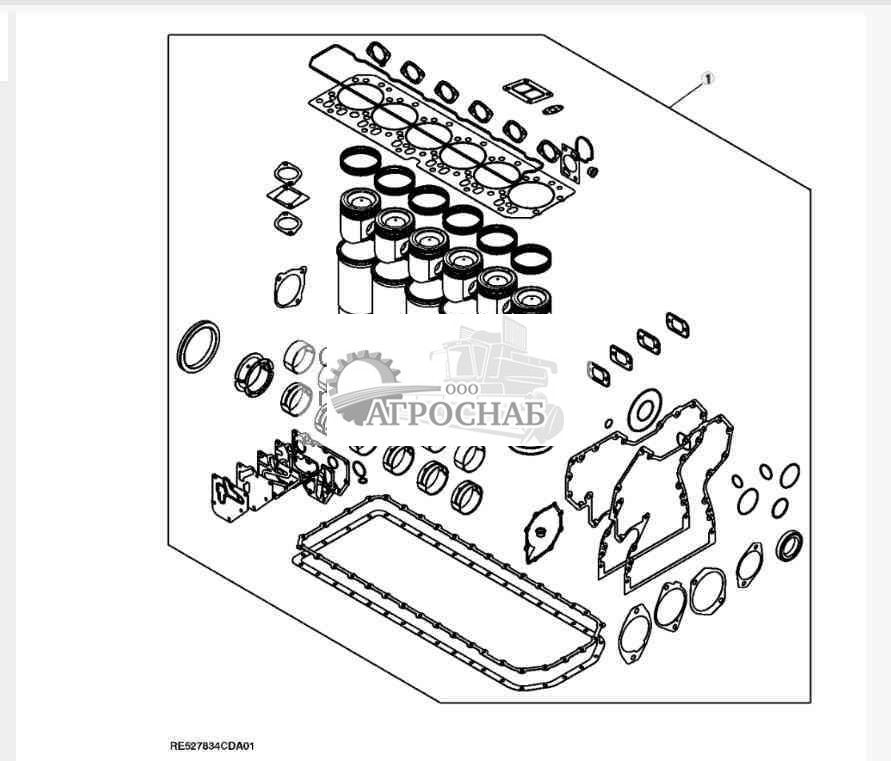 1

ООО
АГРОСНАБ

RE527834CDA01